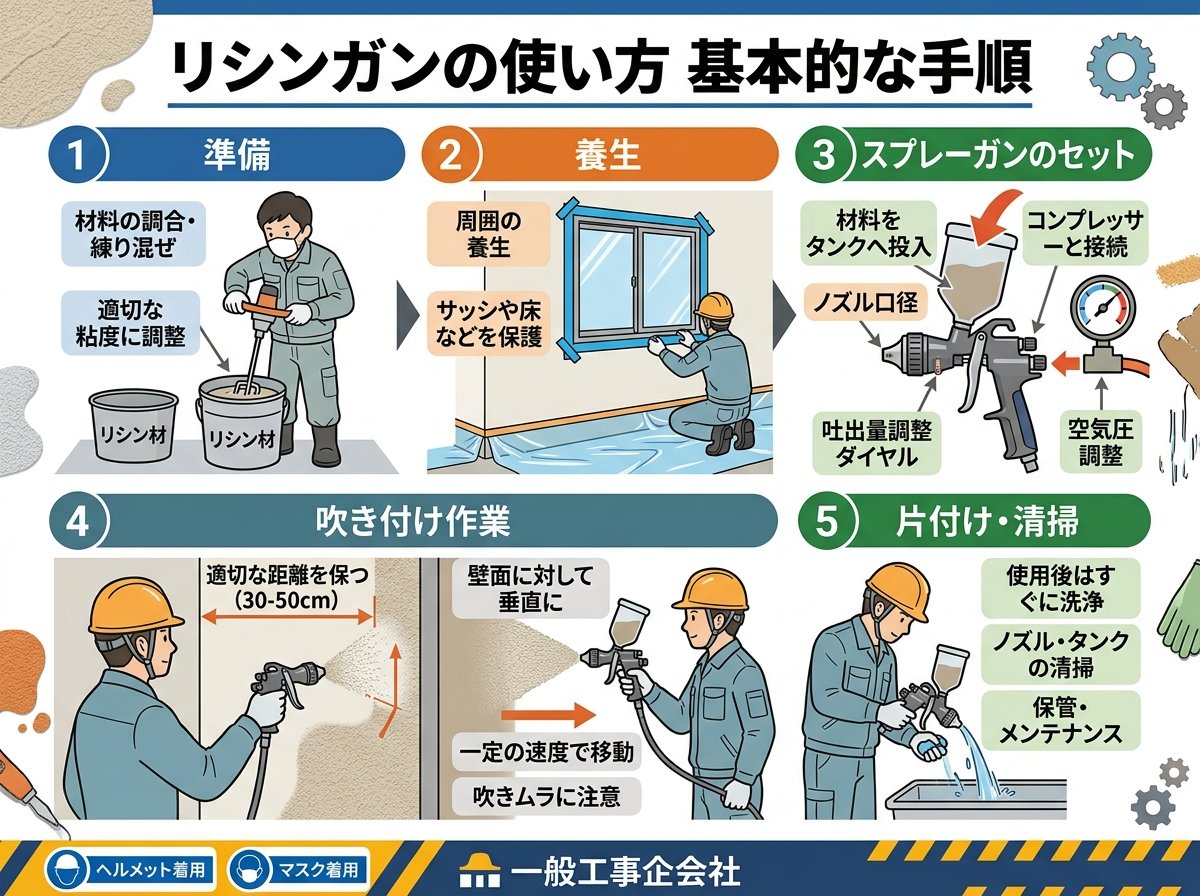 リシンガンの使い方 基本的な手順

1 準備

材料の調合・練り混ぜ

適切な粘度に調整

リシン材

リシン材

2 養生

周囲の養生

サッシや床などを保護

3 スプレーガンのセット

材料をタンクへ投入

コンプレッサーと接続

ノズル口径

吐出量調整ダイヤル

空気圧調整

4 吹き付け作業

適切な距離を保つ (30-50cm)

壁面に対して垂直に

一定の速度で移動

吹きムラに注意

5 片付け・清掃

使用後はすぐに洗浄

ノズル・タンクの清掃

保管・メンテナンス

ヘルメット着用

マスク着用

一般工事企会社